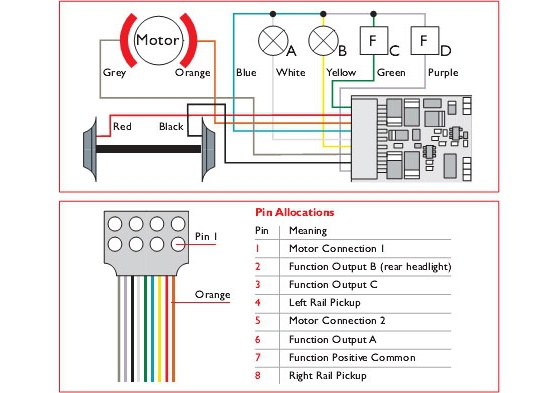 Motor

A B F C F D

Grey Orange Blue White Yellow Green Purple

Red Black

Pin 1

Orange

Pin Allocations

| Pin | Meaning |
|---|---|
| 1 | Motor Connection 1 |
| 2 | Function Output B (rear headlight) |
| 3 | Function Output C |
| 4 | Left Rail Pickup |
| 5 | Motor Connection 2 |
| 6 | Function Output A |
| 7 | Function Positive Common |
| 8 | Right Rail Pickup |